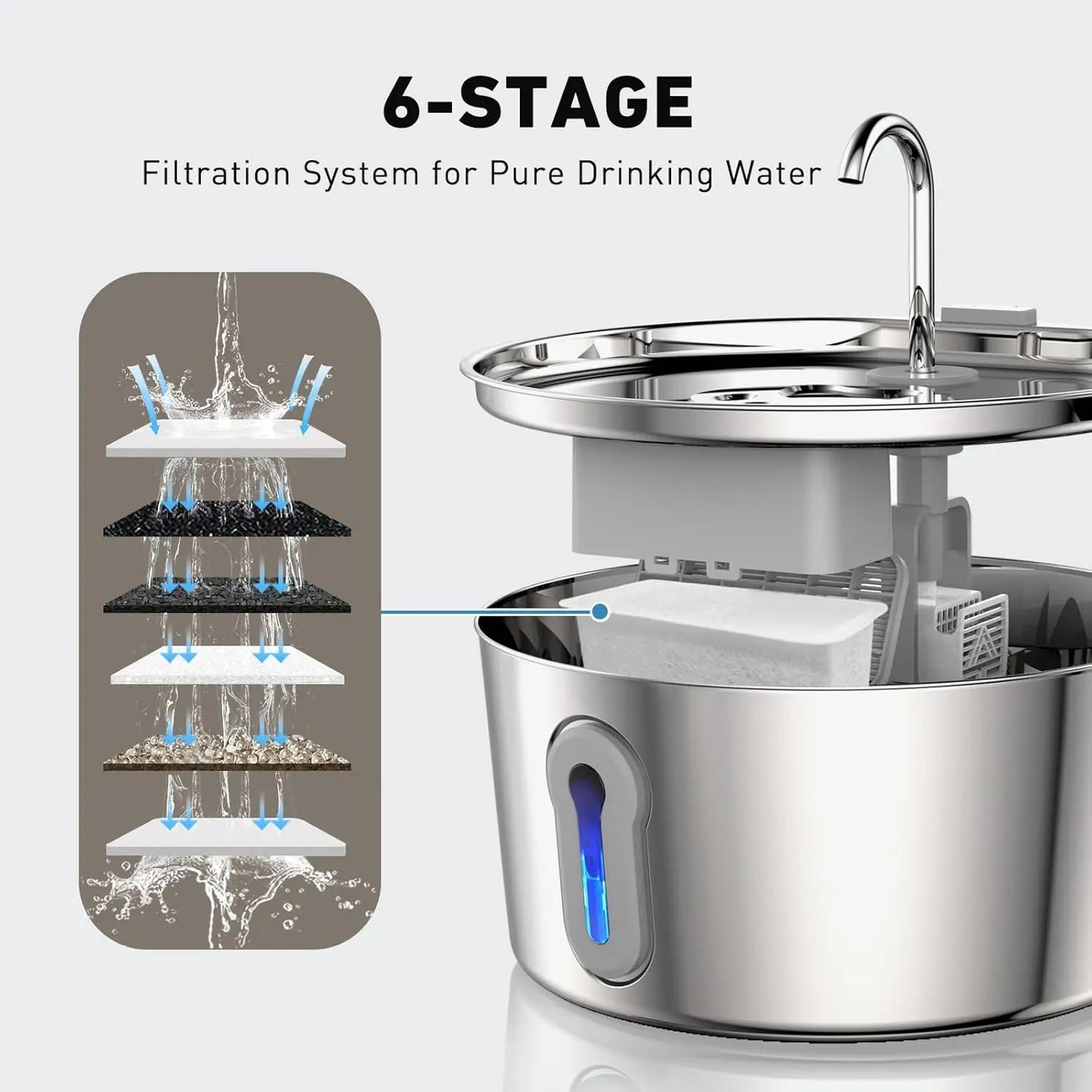 6-STAGE

Filtration System for Pure Drinking Water